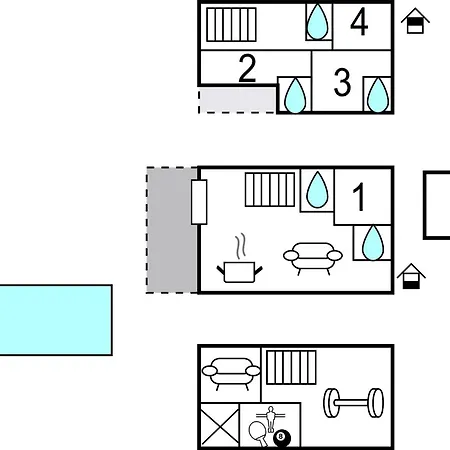 4
2
3
1
8